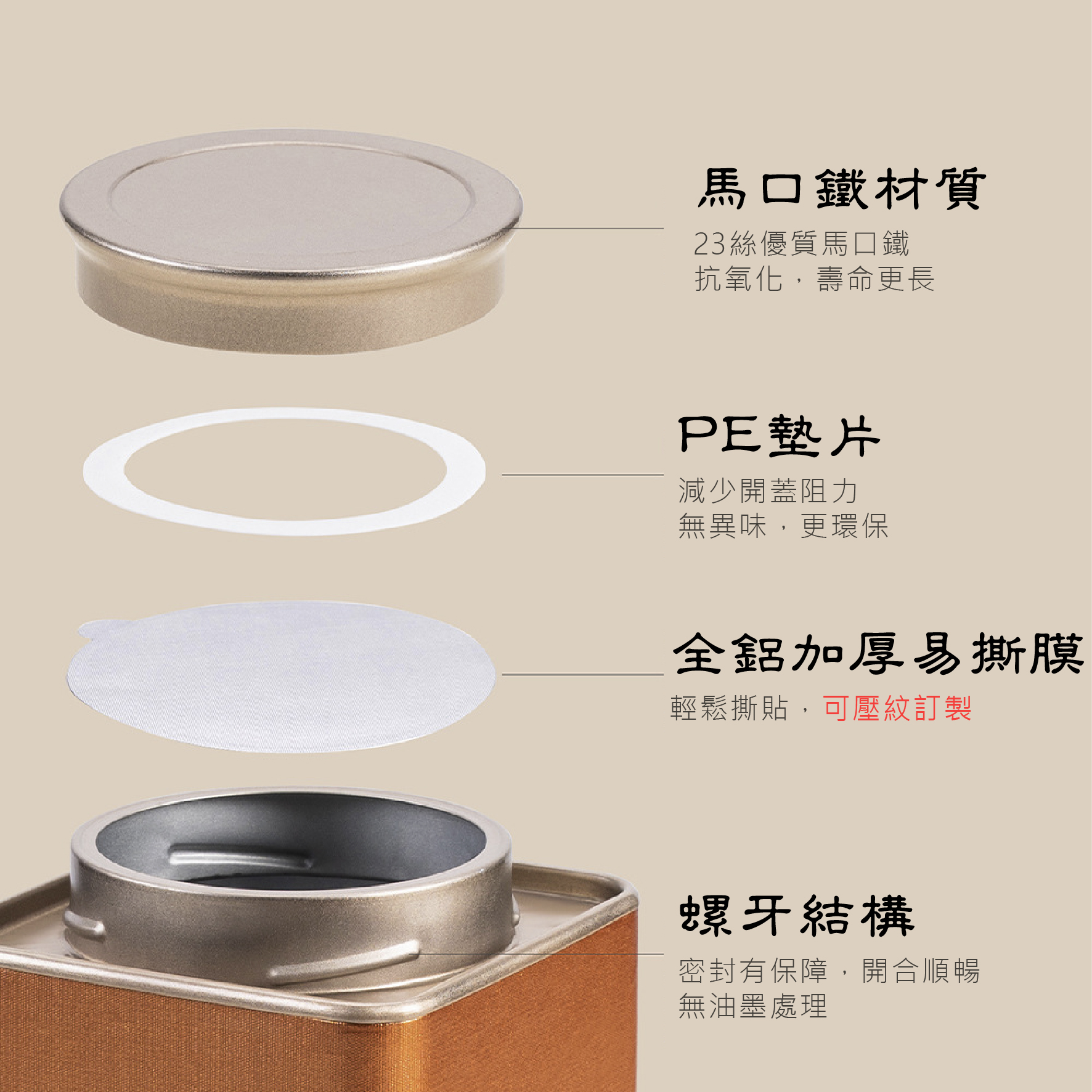 馬口鐵材質
23絲優質馬口鐵
抗氧化，壽命更長

PE墊片
減少開蓋阻力
無異味，更環保

全鋁加厚易撕膜
輕鬆撕貼，可壓紋訂製

螺牙結構
密封有保障，開合順暢
無油墨處理