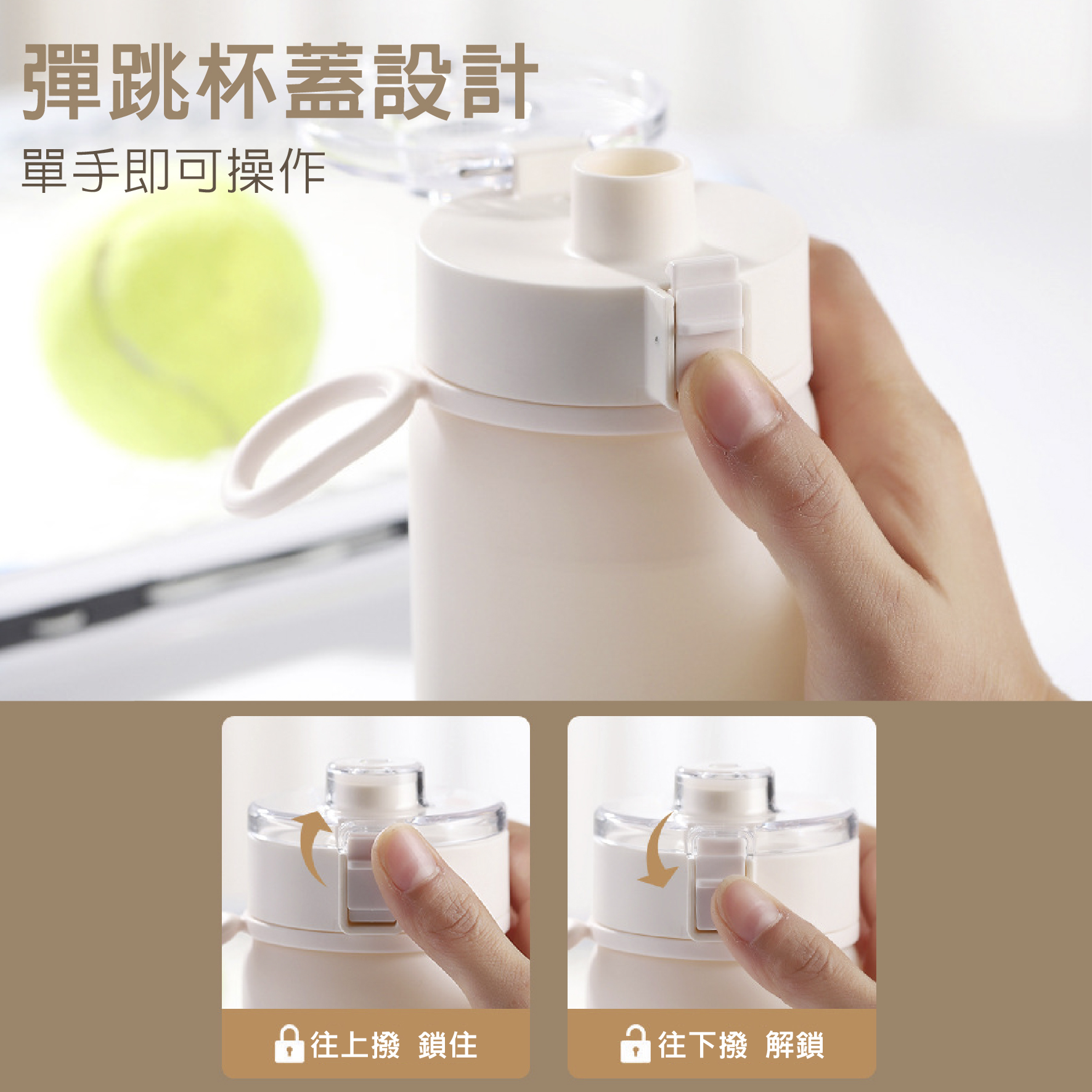 彈跳杯蓋設計
單手即可操作

往上撥 鎖住

往下撥 解鎖